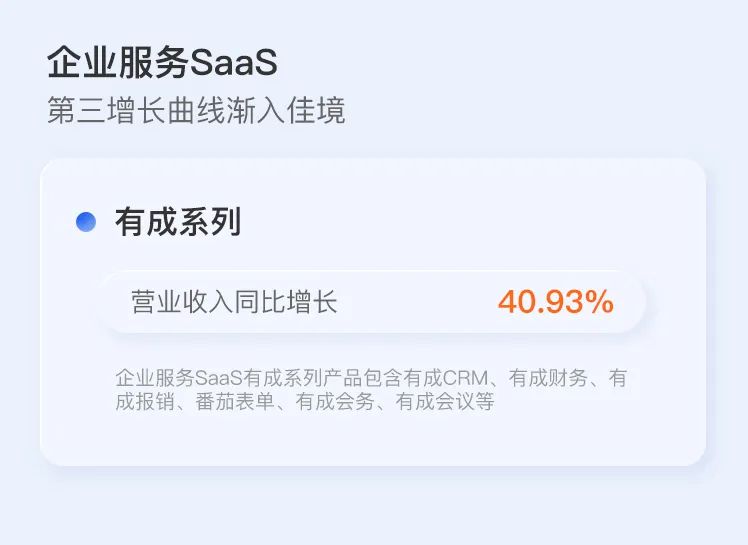 企业服务SaaS
第三增长曲线渐入佳境

有成系列

营业收入同比增长 40.93%

企业服务SaaS有成系列产品包含有成CRM、有成财务、有成报销、番茄表单、有成会务、有成会议等